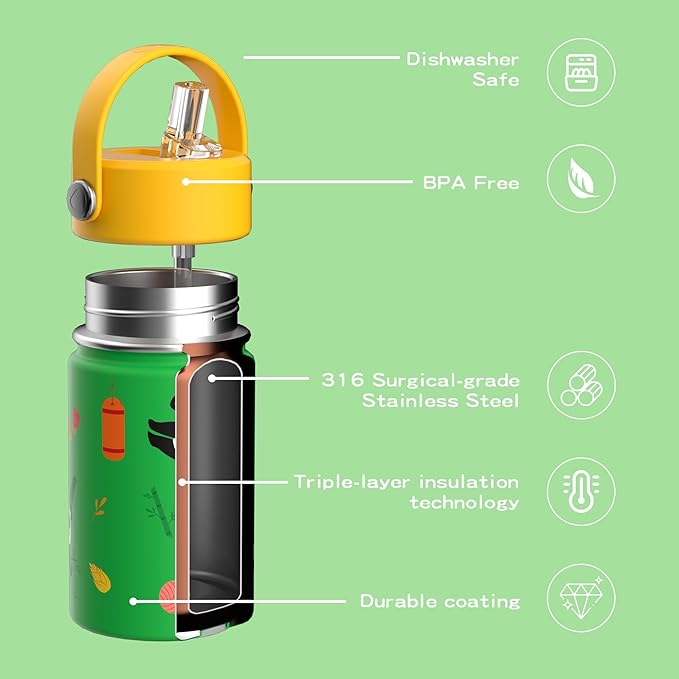 Dishwasher Safe

BPA Free

316 Surgical-grade Stainless Steel

Triple-layer insulation technology

Durable coating