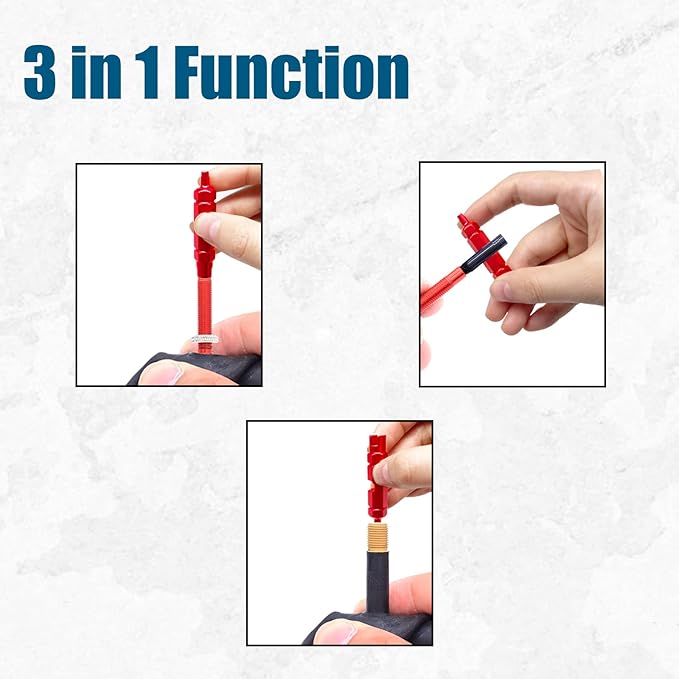 3 in 1 Function