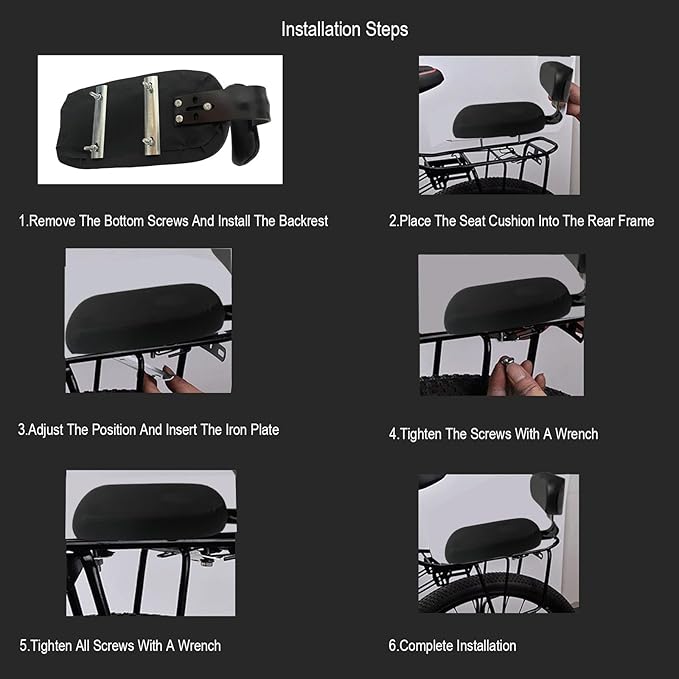 Installation Steps

1.Remove The Bottom Screws And Install The Backrest

2.Place The Seat Cushion Into The Rear Frame

3.Adjust The Position And Insert The Iron Plate

4.Tighten The Screws With A Wrench

5.Tighten All Screws With A Wrench

6.Complete Installation