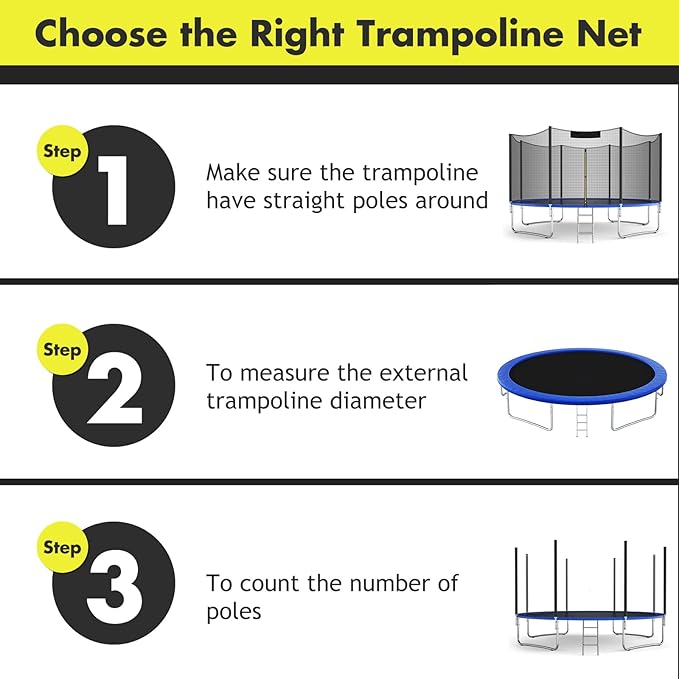 Choose the Right Trampoline Net

Step 1

Make sure the trampoline have straight poles around

Step 2

To measure the external trampoline diameter

Step 3

To count the number of poles