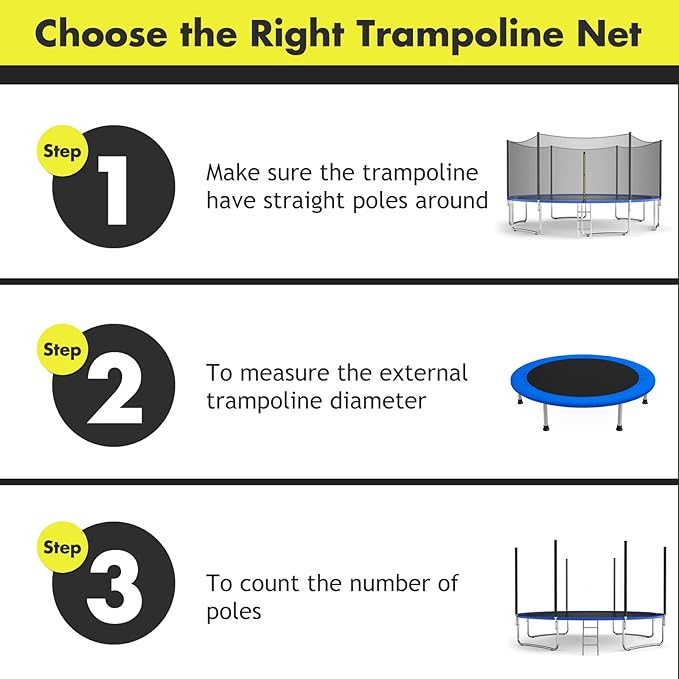 Choose the Right Trampoline Net

Step 1

Make sure the trampoline have straight poles around

Step 2

To measure the external trampoline diameter

Step 3

To count the number of poles