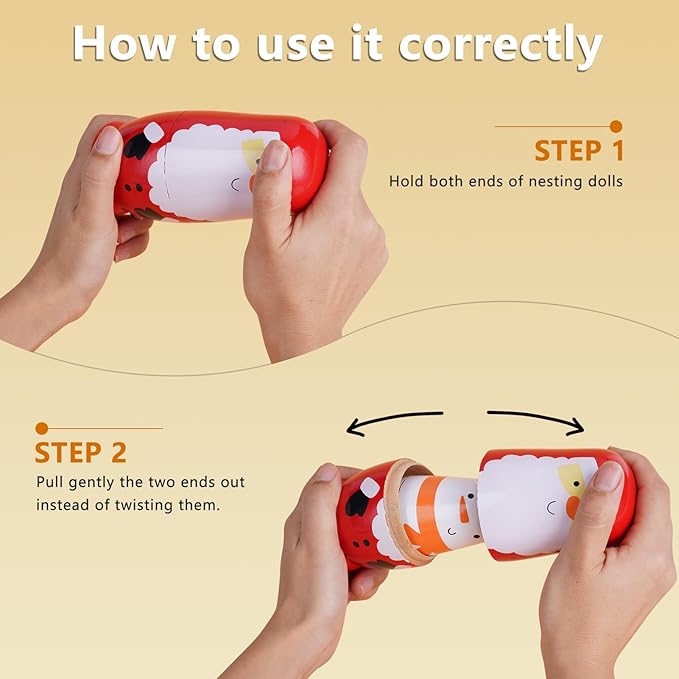 How to use it correctly

STEP 1
Hold both ends of nesting dolls

STEP 2
Pull gently the two ends out instead of twisting them.