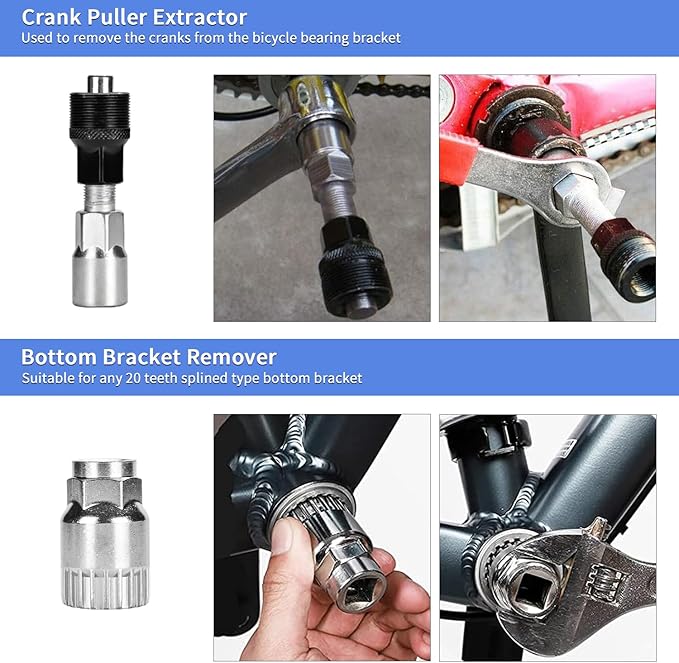 Crank Puller Extractor
Used to remove the cranks from the bicycle bearing bracket

Bottom Bracket Remover
Suitable for any 20 teeth splined type bottom bracket