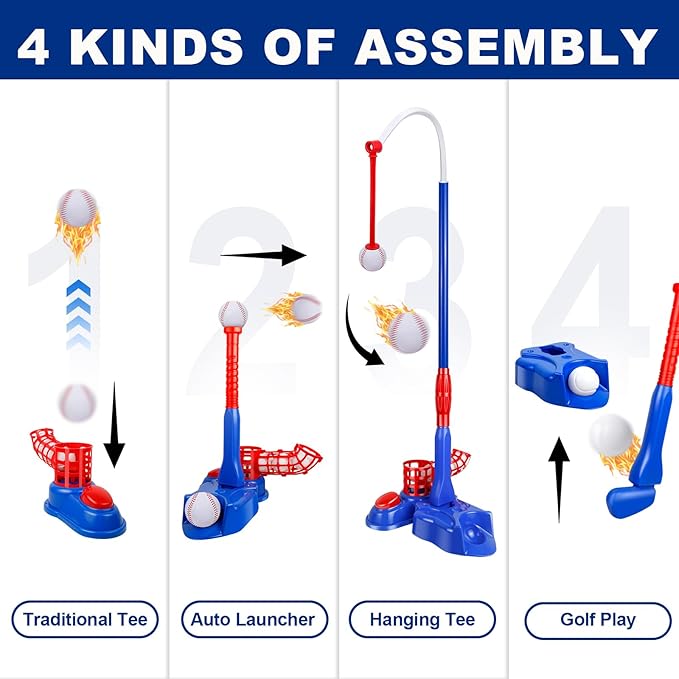 4 KINDS OF ASSEMBLY

1

2

3

4

Traditional Tee

Auto Launcher

Hanging Tee

Golf Play