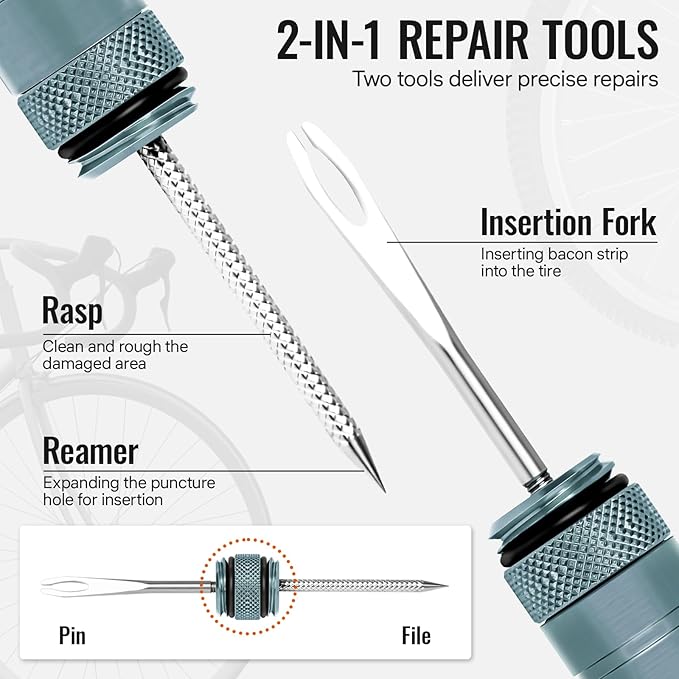 2-IN-1 REPAIR TOOLS
Two tools deliver precise repairs

Insertion Fork
Inserting bacon strip into the tire

Rasp
Clean and rough the damaged area

Reamer
Expanding the puncture hole for insertion

Pin

File