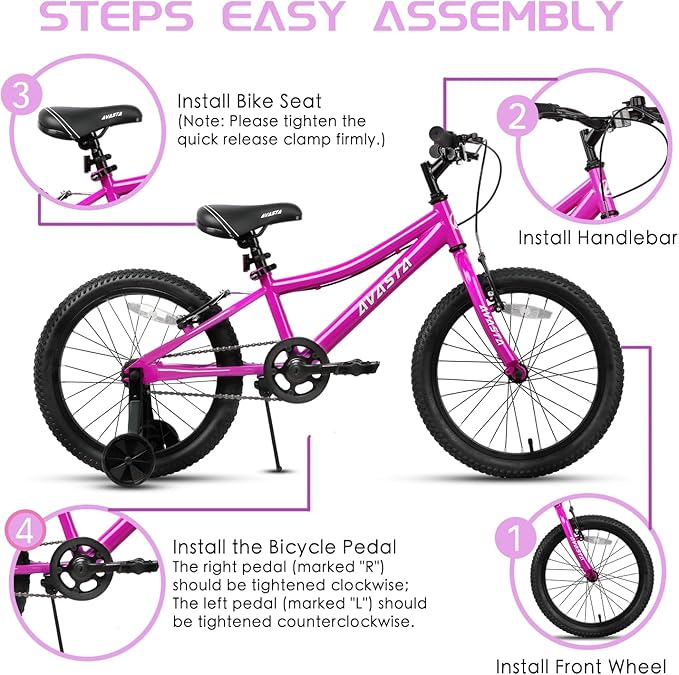 STEPS EASY ASSEMBLY

3

AVASTA

Install Bike Seat
(Note: Please tighten the quick release clamp firmly.)

2

Install Handlebar

AVASTA

AVASTA

AVASTA

4

Install the Bicycle Pedal
The right pedal (marked "R") should be tightened clockwise;
The left pedal (marked "L") should be tightened counterclockwise.

1

AVASTA

Install Front Wheel