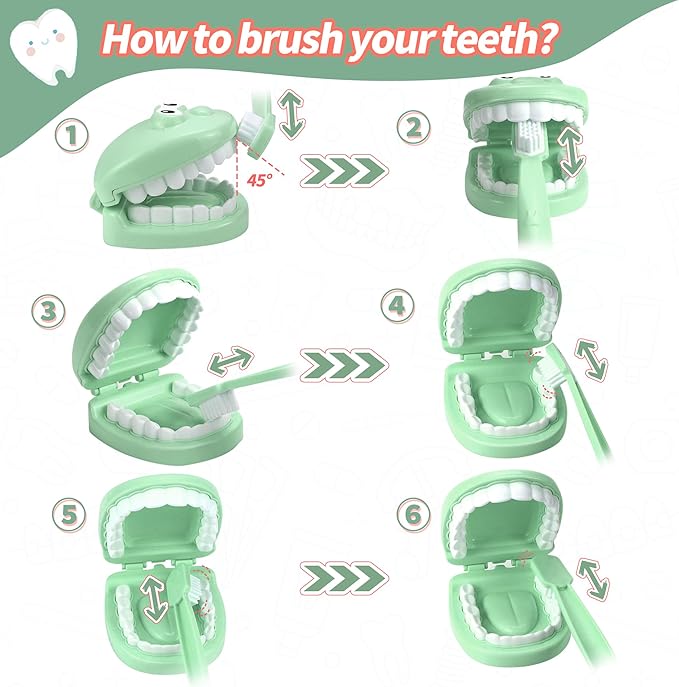 How to brush your teeth?

1

45°

2

3

4

5

6