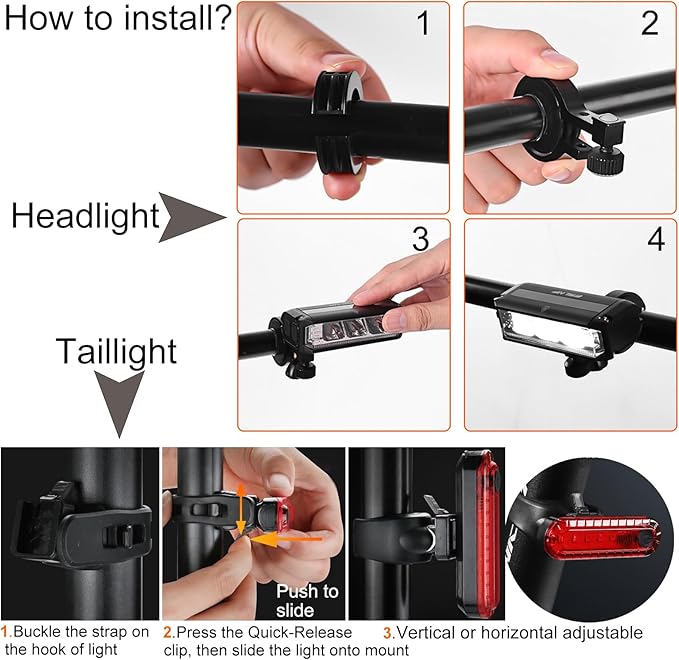 How to install?

1

2

Headlight

3

4

Taillight

Push to slide

1.Buckle the strap on the hook of light

2.Press the Quick-Release clip, then slide the light onto mount

3.Vertical or horizontal adjustable