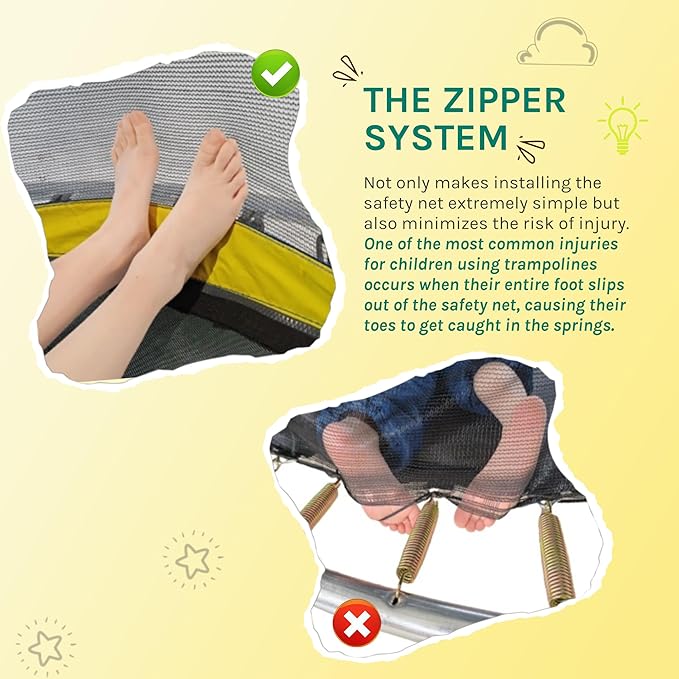 THE ZIPPER SYSTEM

Not only makes installing the safety net extremely simple but also minimizes the risk of injury. One of the most common injuries for children using trampolines occurs when their entire foot slips out of the safety net, causing their toes to get caught in the springs.