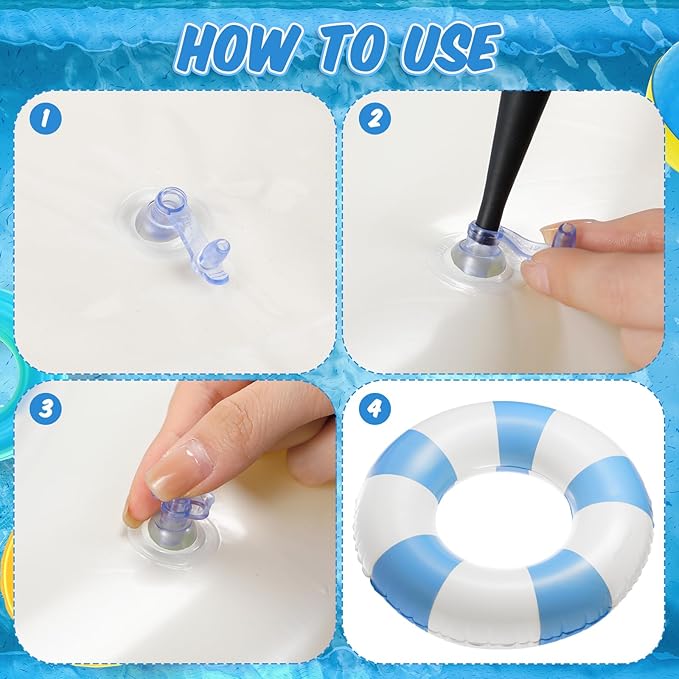 HOW TO USE

1

2

3

4