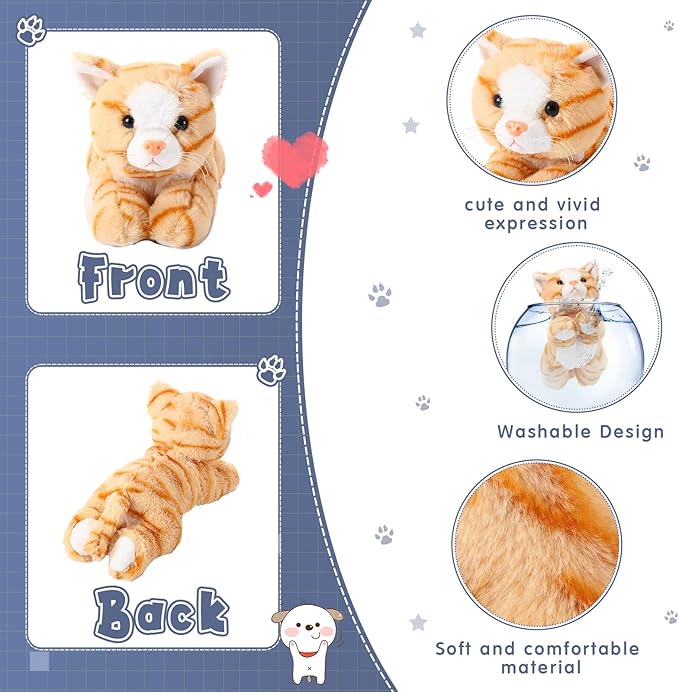 Front

Back

cute and vivid expression

Washable Design

Soft and comfortable material