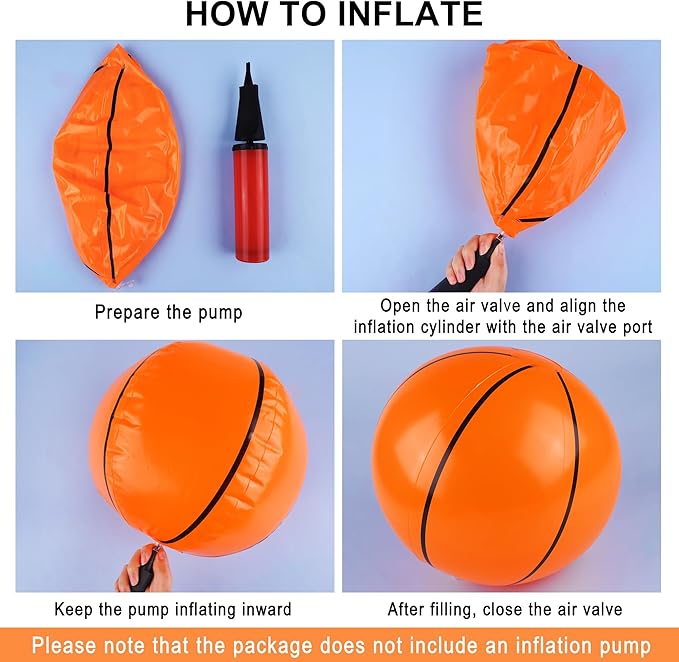 HOW TO INFLATE

Prepare the pump

Open the air valve and align the inflation cylinder with the air valve port

Keep the pump inflating inward

After filling, close the air valve

Please note that the package does not include an inflation pump