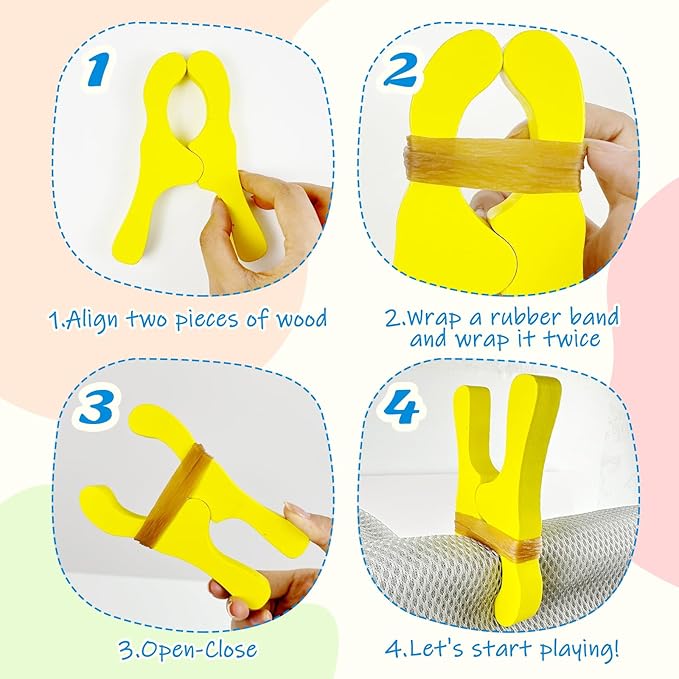 1

1.Align two pieces of wood

2

2.Wrap a rubber band and wrap it twice

3

3.Open-Close

4

4.Let's start playing!