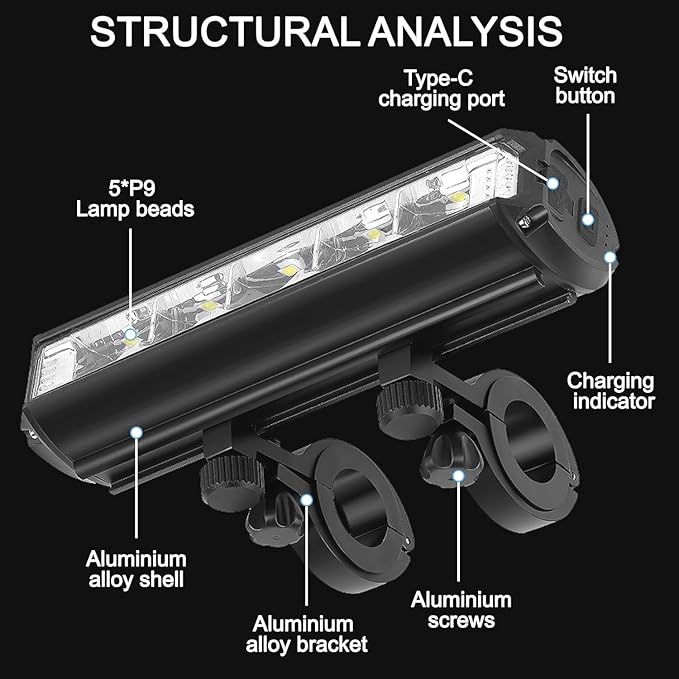 STRUCTURAL ANALYSIS

Type-C charging port

Switch button

5*P9 Lamp beads

Charging indicator

Aluminium alloy shell

Aluminium alloy bracket

Aluminium screws