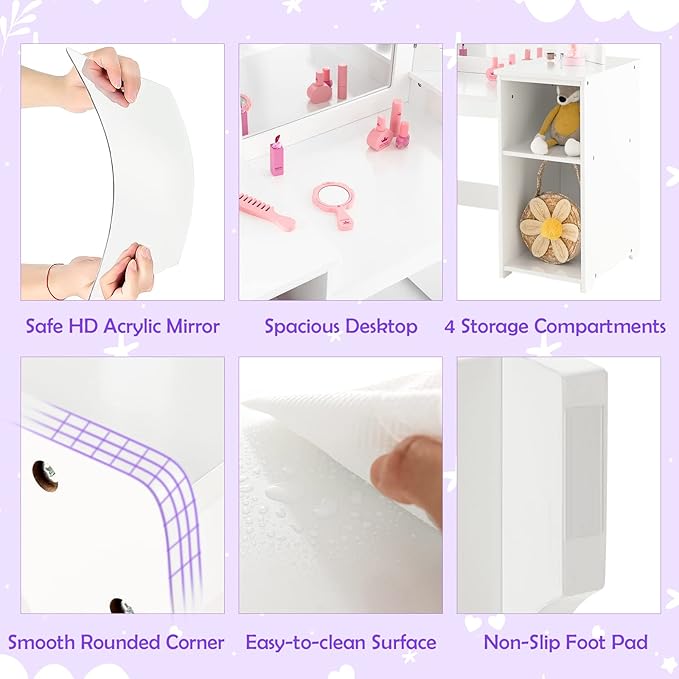 Safe HD Acrylic Mirror

Spacious Desktop

4 Storage Compartments

Smooth Rounded Corner

Easy-to-clean Surface

Non-Slip Foot Pad