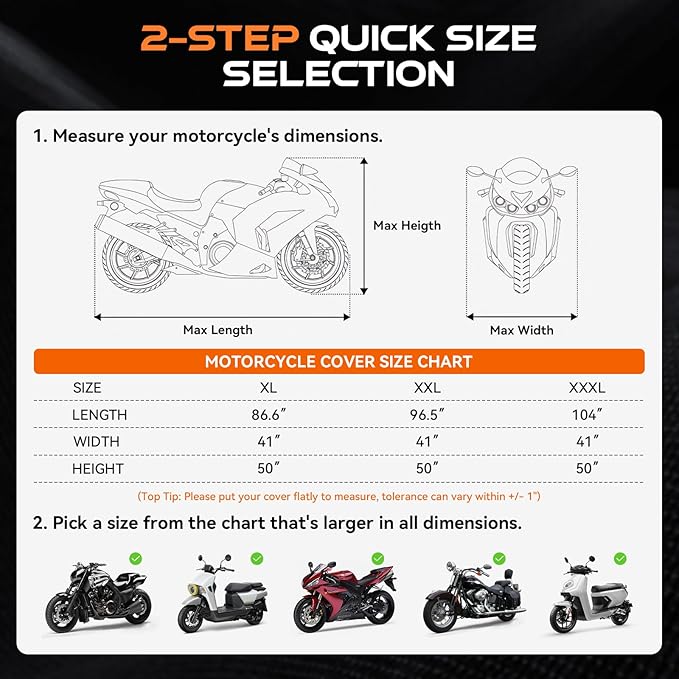 2-STEP QUICK SIZE SELECTION

1. Measure your motorcycle's dimensions.

Max Heigth

Max Length

Max Width

MOTORCYCLE COVER SIZE CHART

| SIZE | XL | XXL | XXXL |
|---|---|---|---|
| LENGTH | 86.6″ | 96.5″ | 104″ |
| WIDTH | 41″ | 41″ | 41″ |
| HEIGHT | 50″ | 50″ | 50″ |

(Top Tip: Please put your cover flatly to measure, tolerance can vary within +/- 1")

2. Pick a size from the chart that's larger in all dimensions.