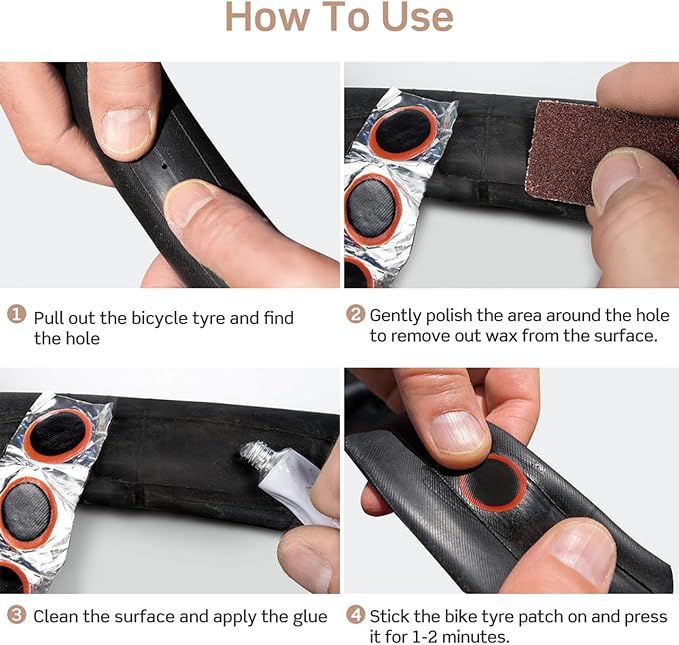 How To Use

1 Pull out the bicycle tyre and find the hole

2 Gently polish the area around the hole to remove out wax from the surface.

3 Clean the surface and apply the glue

4 Stick the bike tyre patch on and press it for 1-2 minutes.