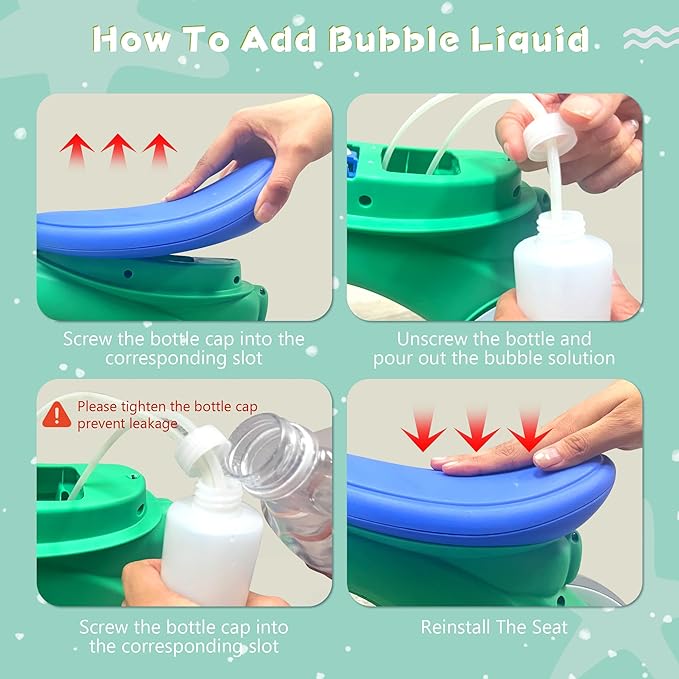 How To Add Bubble Liquid

Screw the bottle cap into the corresponding slot

Unscrew the bottle and pour out the bubble solution

Please tighten the bottle cap prevent leakage

Screw the bottle cap into the corresponding slot

Reinstall The Seat