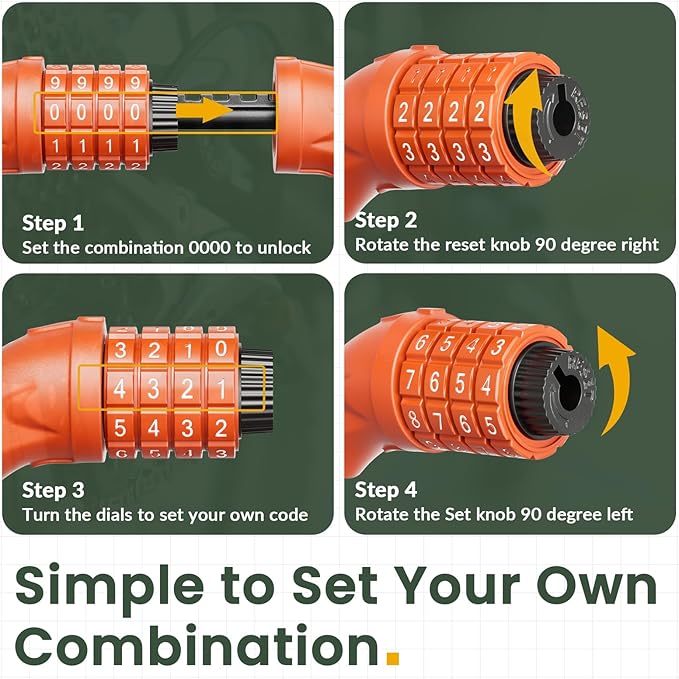 9 9 9 9
0 0 0 0
1 1 1 1

Step 1
Set the combination 0000 to unlock

2 2 2 2
3 3 3 3

Step 2
Rotate the reset knob 90 degree right

3 2 1 0
4 3 2 1
5 4 3 2

Step 3
Turn the dials to set your own code

6 5 4 3
7 6 5 4
8 7 6 5

Step 4
Rotate the Set knob 90 degree left

Simple to Set Your Own Combination.