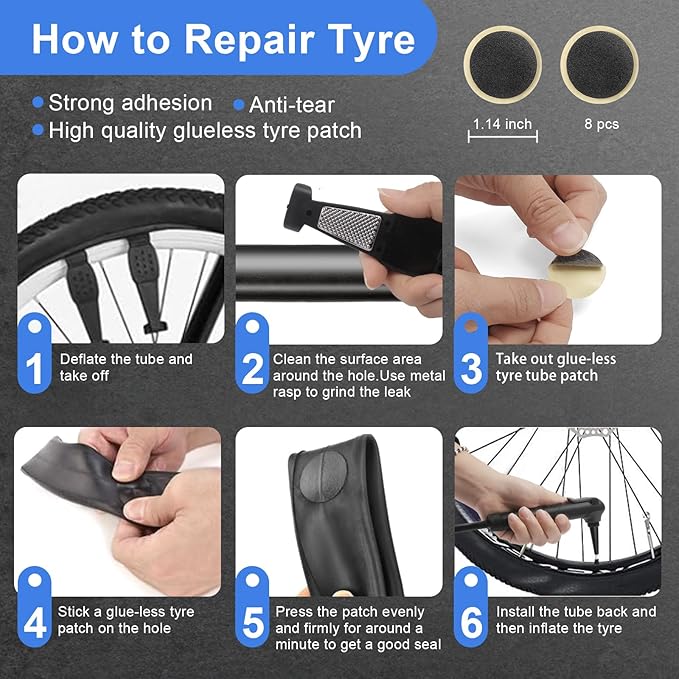 How to Repair Tyre

Strong adhesion Anti-tear
High quality glueless tyre patch

1.14 inch
8 pcs

1 Deflate the tube and take off

2 Clean the surface area around the hole.Use metal rasp to grind the leak

3 Take out glue-less tyre tube patch

4 Stick a glue-less tyre patch on the hole

5 Press the patch evenly and firmly for around a minute to get a good seal

6 Install the tube back and then inflate the tyre