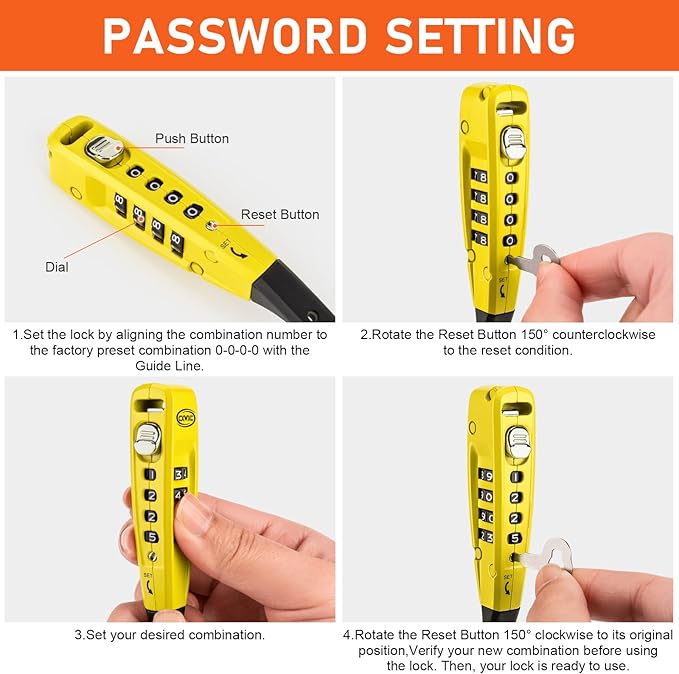 PASSWORD SETTING

Push Button

Reset Button

Dial

SET

1.Set the lock by aligning the combination number to the factory preset combination 0-0-0-0 with the Guide Line.

SET

2.Rotate the Reset Button 150° counterclockwise to the reset condition.

SET

3.Set your desired combination.

SET

4.Rotate the Reset Button 150° clockwise to its original position,Verify your new combination before using the lock. Then, your lock is ready to use.