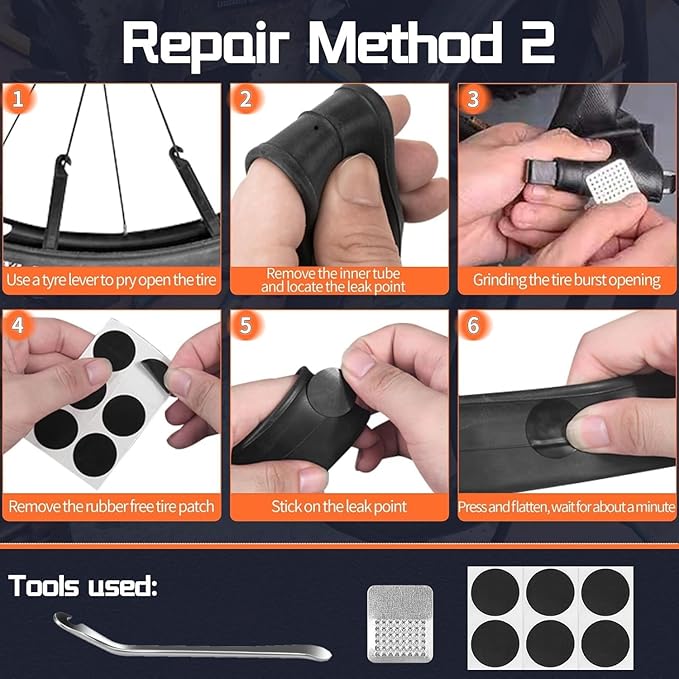 Repair Method 2

1
Use a tyre lever to pry open the tire

2
Remove the inner tube and locate the leak point

3
Grinding the tire burst opening

4
Remove the rubber free tire patch

5
Stick on the leak point

6
Press and flatten, wait for about a minute

Tools used: