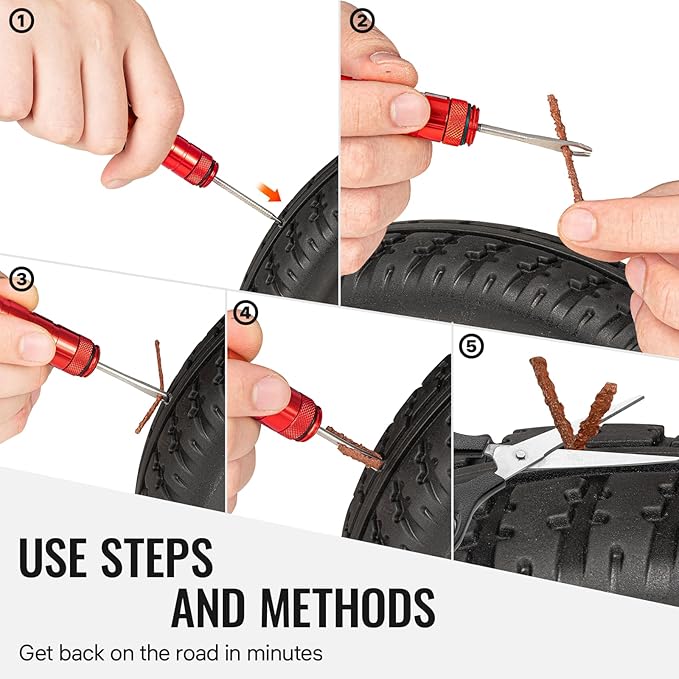 ①
②
③
④
⑤
USE STEPS
AND METHODS
Get back on the road in minutes