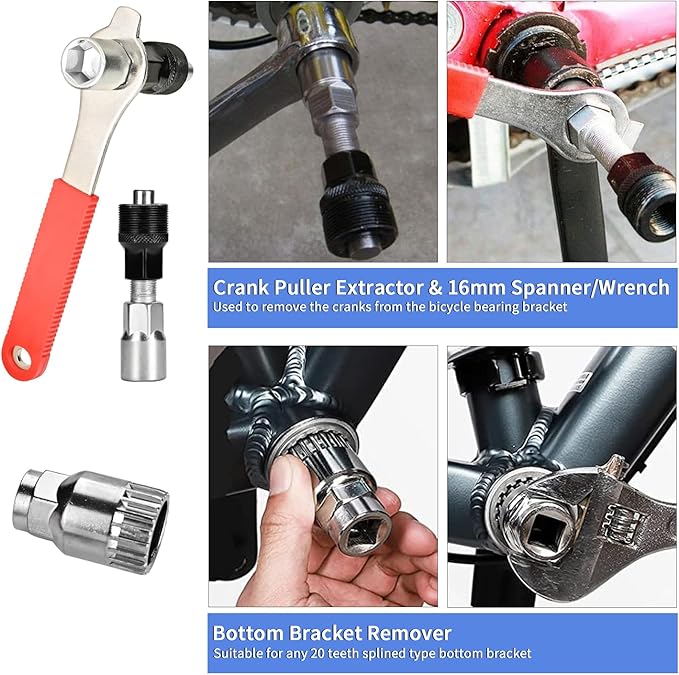 Crank Puller Extractor & 16mm Spanner/Wrench
Used to remove the cranks from the bicycle bearing bracket

Bottom Bracket Remover
Suitable for any 20 teeth splined type bottom bracket