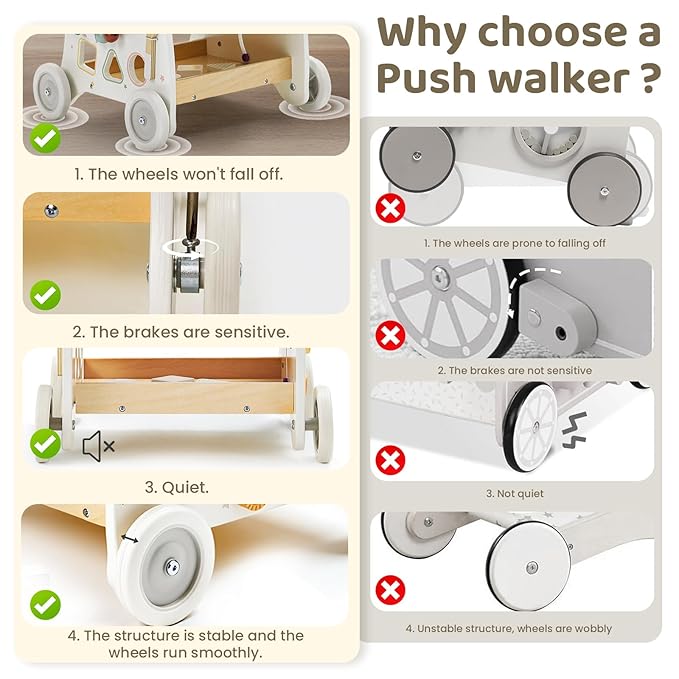 Why choose a Push walker ?

1. The wheels won't fall off.

2. The brakes are sensitive.

3. Quiet.

4. The structure is stable and the wheels run smoothly.

1. The wheels are prone to falling off

2. The brakes are not sensitive

3. Not quiet

4. Unstable structure, wheels are wobbly