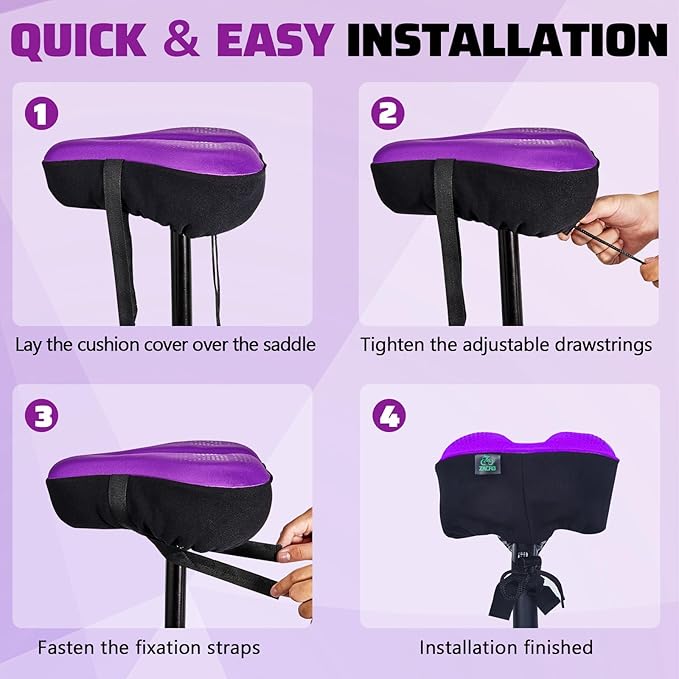 QUICK & EASY INSTALLATION

1

Lay the cushion cover over the saddle

2

Tighten the adjustable drawstrings

3

Fasten the fixation straps

4

ZACRO

Installation finished