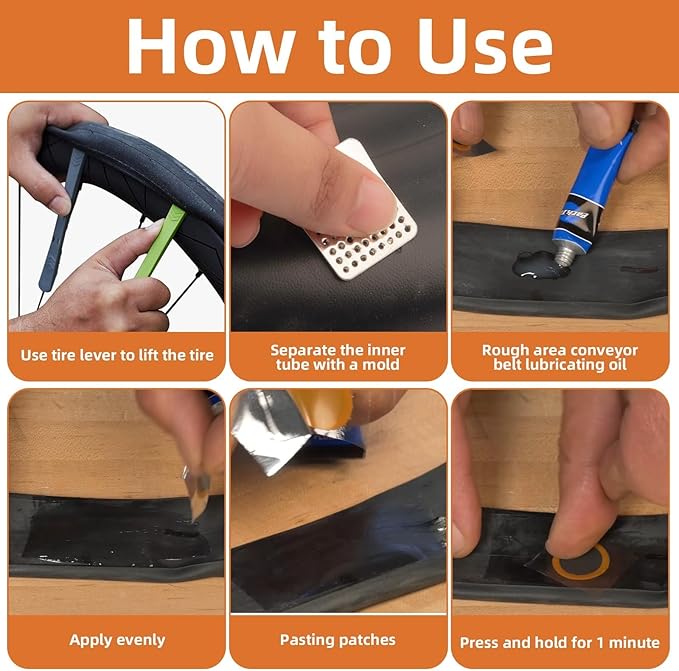 How to Use

Use tire lever to lift the tire

Separate the inner tube with a mold

Rough area conveyor belt lubricating oil

Apply evenly

Pasting patches

Press and hold for 1 minute