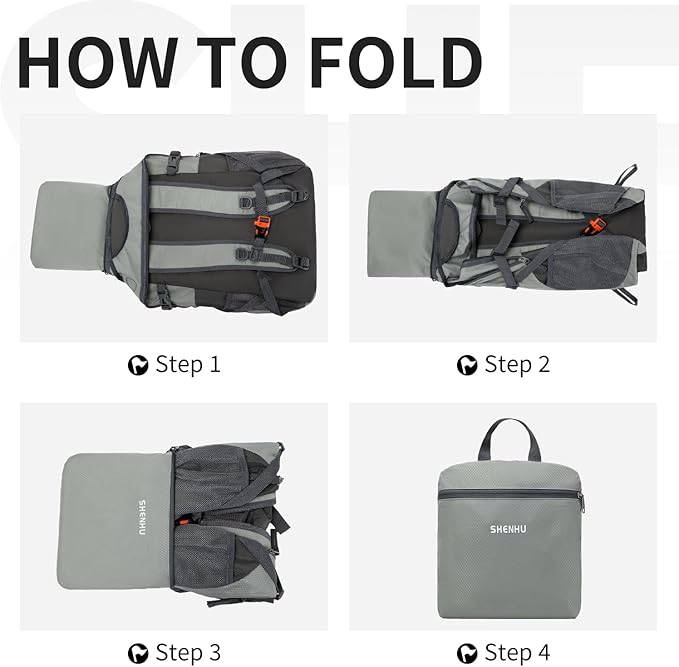 HOW TO FOLD

Step 1

Step 2

SHENHU

Step 3

SHENHU

Step 4