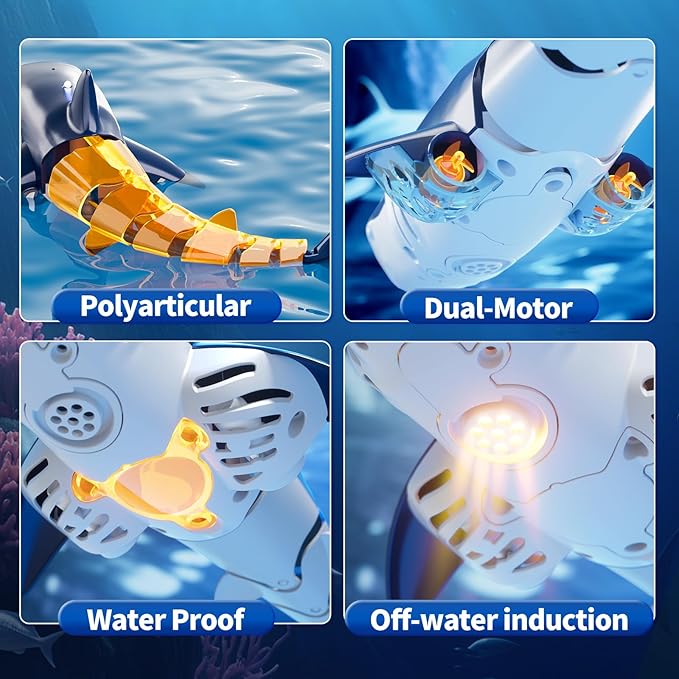 Polyarticular

Dual-Motor

Water Proof

Off-water induction