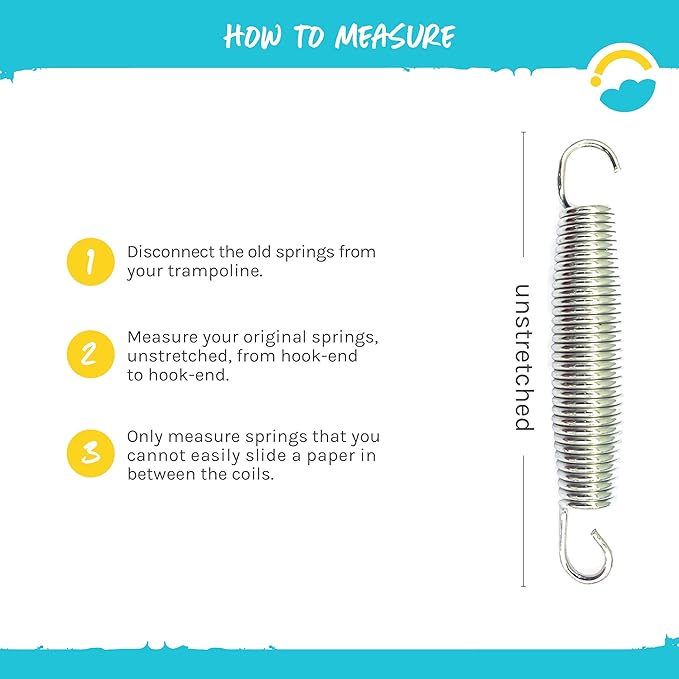 HOW TO MEASURE

1 Disconnect the old springs from your trampoline.

2 Measure your original springs, unstretched, from hook-end to hook-end.

3 Only measure springs that you cannot easily slide a paper in between the coils.

unstretched