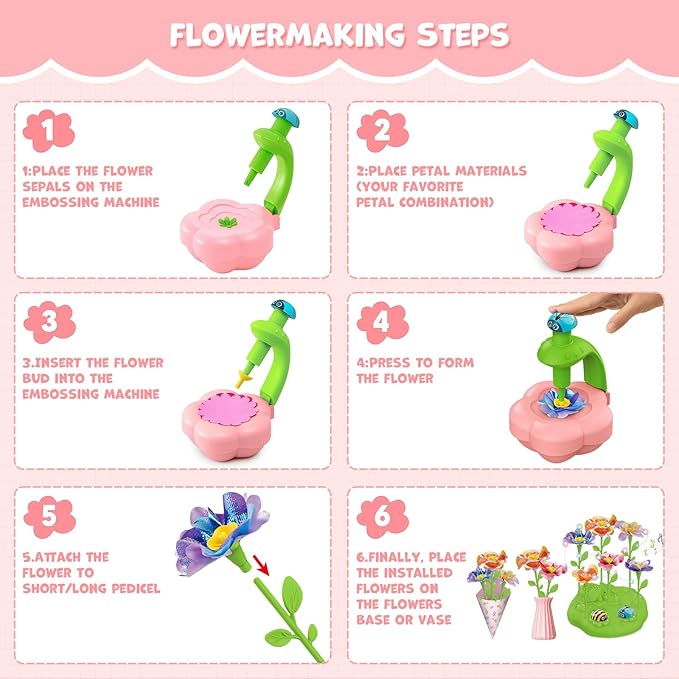 FLOWERMAKING STEPS

1

1:PLACE THE FLOWER SEPALS ON THE EMBOSSING MACHINE

2

2:PLACE PETAL MATERIALS (YOUR FAVORITE PETAL COMBINATION)

3

3.INSERT THE FLOWER BUD INTO THE EMBOSSING MACHINE

4

4:PRESS TO FORM THE FLOWER

5

5.ATTACH THE FLOWER TO SHORT/LONG PEDICEL

6

6.FINALLY, PLACE THE INSTALLED FLOWERS ON THE FLOWERS BASE OR VASE