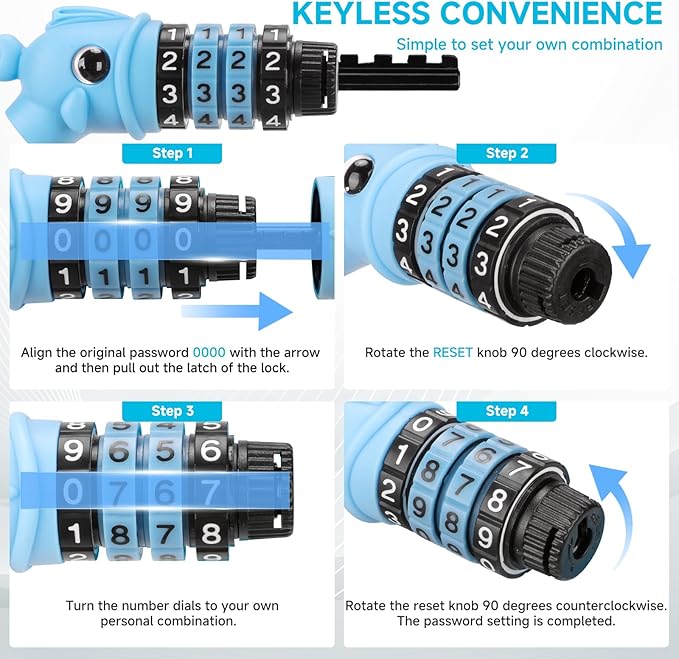 KEYLESS CONVENIENCE

Simple to set your own combination

1 1 1 1
2 2 2 2
3 3 3 3
4 4 4 4

Step 1

9 9 9 9
0 0 0 0
1 1 1 1

Align the original password 0000 with the arrow and then pull out the latch of the lock.

Step 2

1 1 1 1
2 2 2 2
3 3 3 3
4 4 4 4

Rotate the RESET knob 90 degrees clockwise.

Step 3

9 6 5 6
0 7 6 7
1 8 7 8

Turn the number dials to your own personal combination.

Step 4

0 7 6 7
1 8 7 8
2 9 8 9

Rotate the reset knob 90 degrees counterclockwise. The password setting is completed.