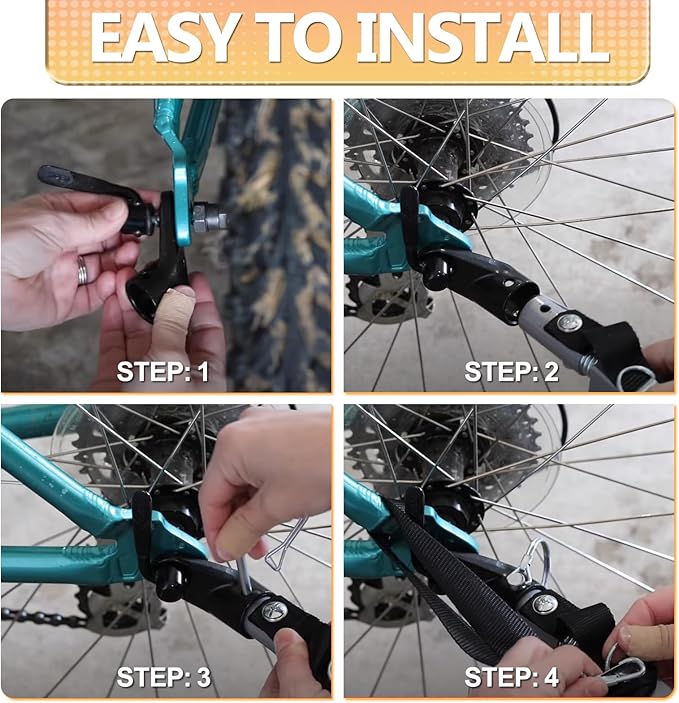 EASY TO INSTALL

STEP: 1

STEP: 2

STEP: 3

STEP: 4