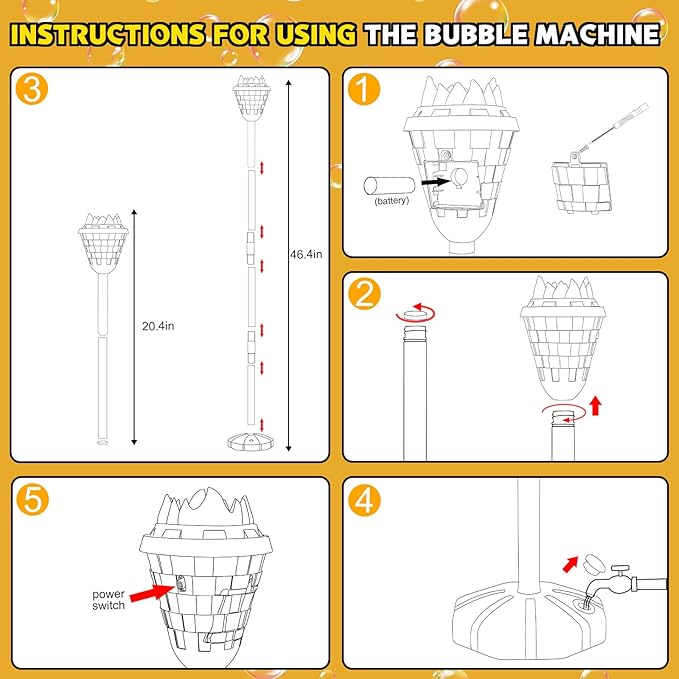 INSTRUCTIONS FOR USING THE BUBBLE MACHINE

3

20.4in

46.4in

1

(battery)

2

5

power switch

4