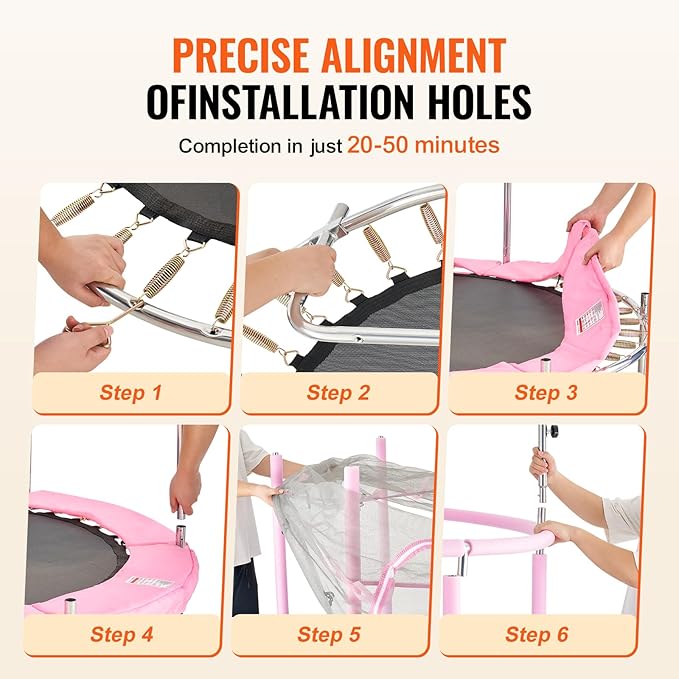 PRECISE ALIGNMENT
OFINSTALLATION HOLES

Completion in just 20-50 minutes

Step 1

Step 2

Step 3

Step 4

Step 5

Step 6