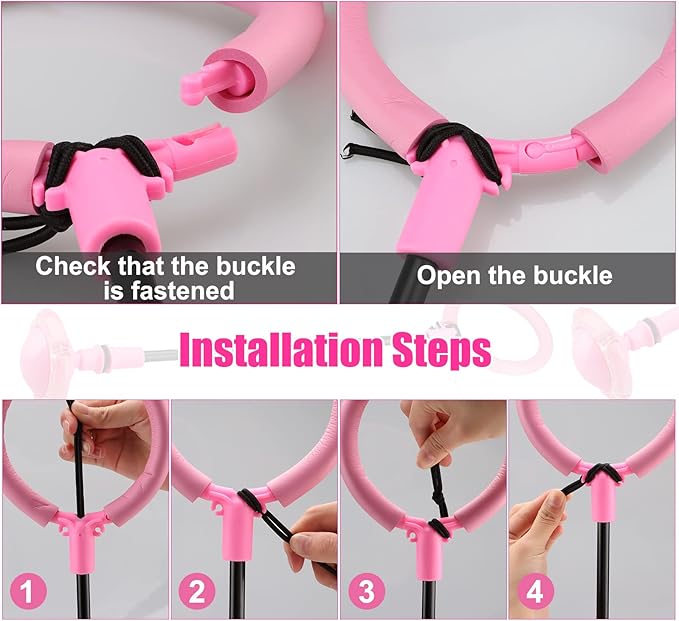 Check that the buckle is fastened

Open the buckle

Installation Steps

1

2

3

4