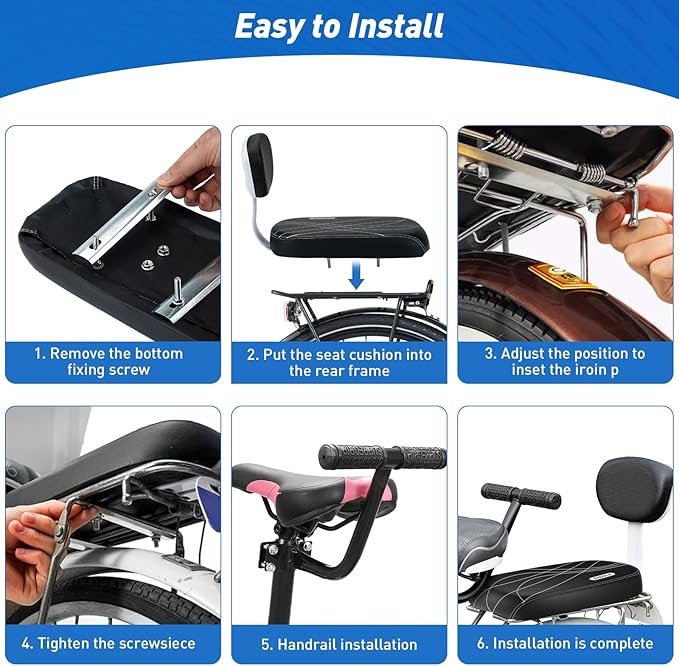 Easy to Install

1. Remove the bottom fixing screw

2. Put the seat cushion into the rear frame

3. Adjust the position to inset the iroin p

4. Tighten the screwsiece

5. Handrail installation

6. Installation is complete