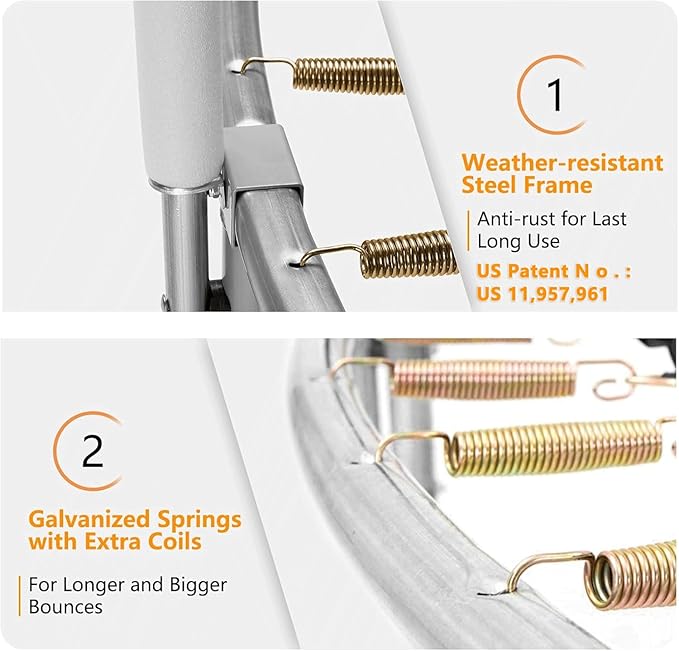 1

Weather-resistant Steel Frame

Anti-rust for Last Long Use

US Patent N o . : US 11,957,961

2

Galvanized Springs with Extra Coils

For Longer and Bigger Bounces