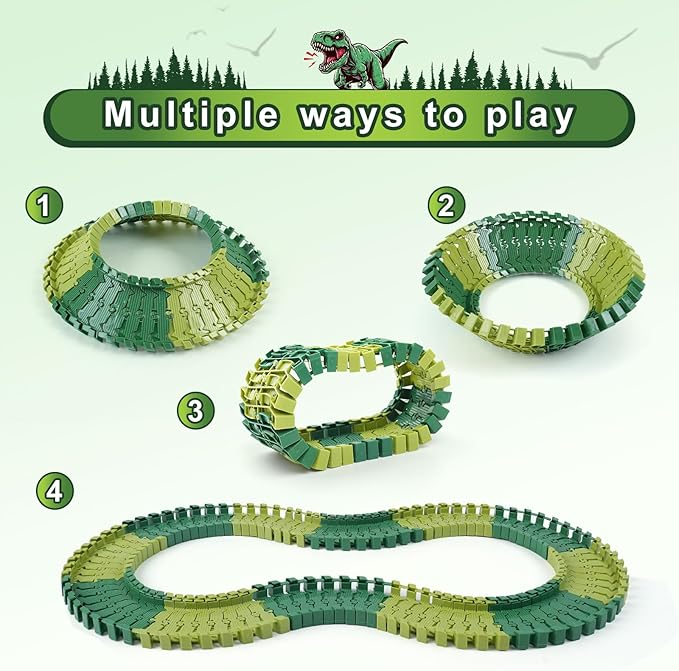 Multiple ways to play

1

2

3

4