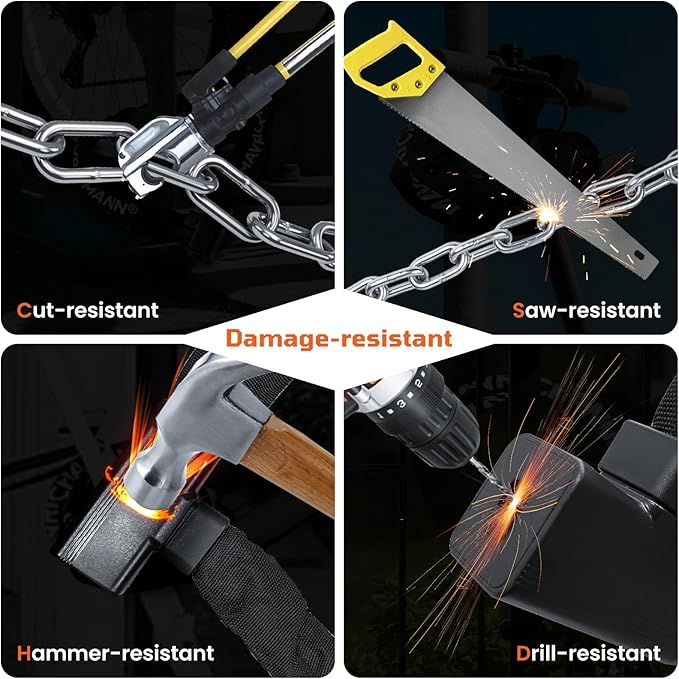 Cut-resistant

Saw-resistant

Damage-resistant

Hammer-resistant

Drill-resistant