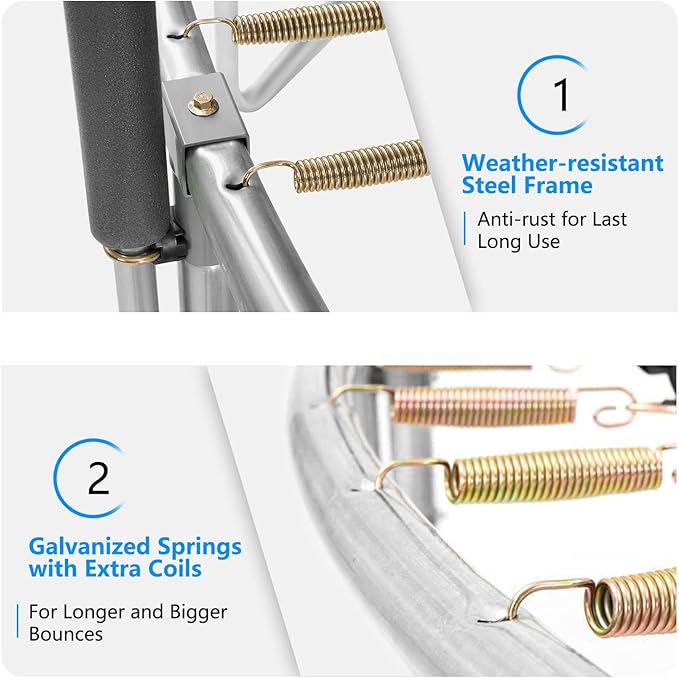 1

Weather-resistant Steel Frame

Anti-rust for Last Long Use

2

Galvanized Springs with Extra Coils

For Longer and Bigger Bounces