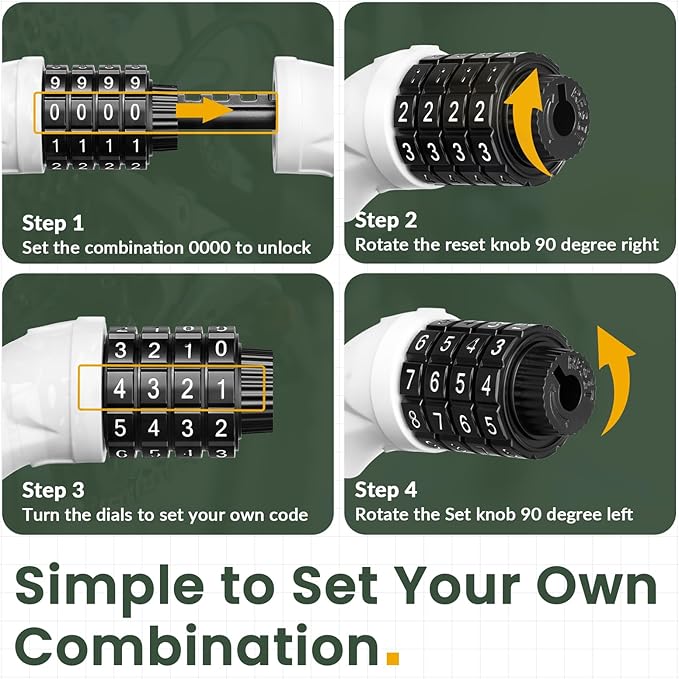 9 9 9 9
0 0 0 0
1 1 1 1

Step 1
Set the combination 0000 to unlock

2 2 2 2
3 3 3 3

Step 2
Rotate the reset knob 90 degree right

3 2 1 0
4 3 2 1
5 4 3 2

Step 3
Turn the dials to set your own code

6 5 4 3
7 6 5 4
8 7 6 5

Step 4
Rotate the Set knob 90 degree left

Simple to Set Your Own Combination.