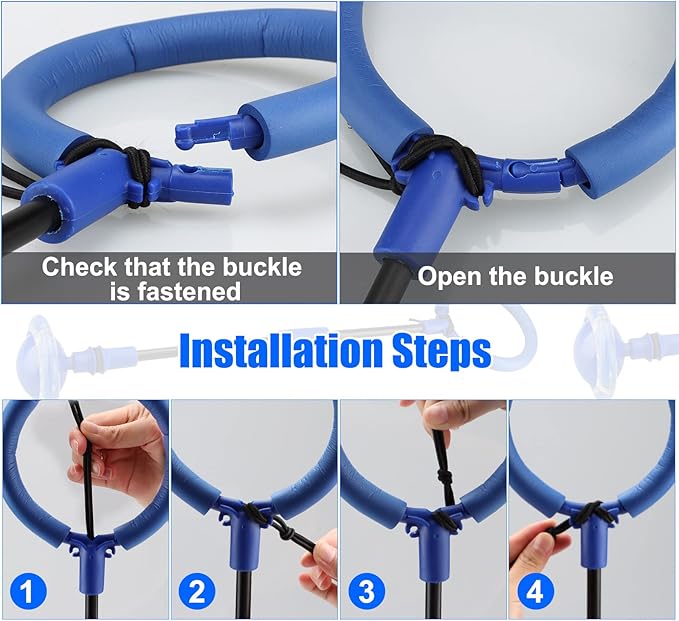 Check that the buckle is fastened

Open the buckle

Installation Steps

1

2

3

4