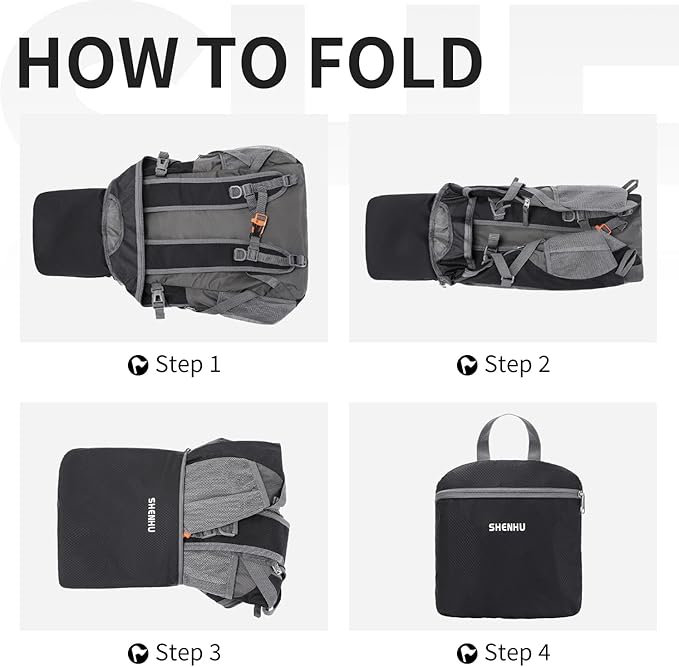 HOW TO FOLD

Step 1

Step 2

SHENHU

Step 3

SHENHU

Step 4