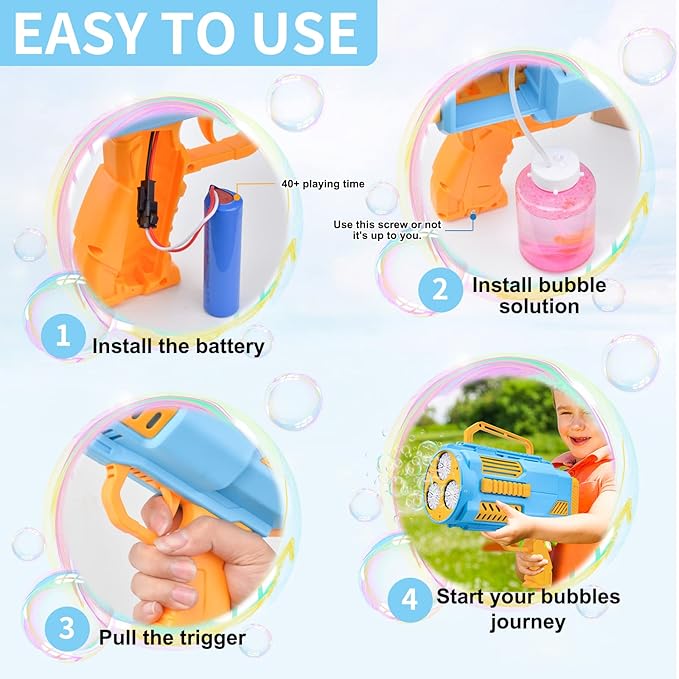 EASY TO USE

40+ playing time

1 Install the battery

Use this screw or not it's up to you.

2 Install bubble solution

3 Pull the trigger

4 Start your bubbles journey