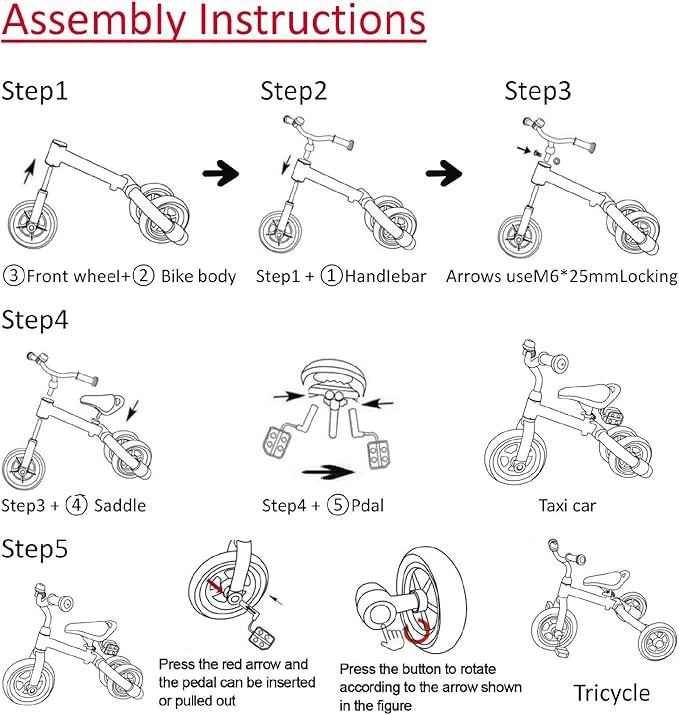 Assembly Instructions

Step1

③Front wheel+② Bike body

Step2

Step1 + ①Handlebar

Step3

Arrows useM6*25mmLocking

Step4

Step3 + ④ Saddle

Step4 + ⑤Pdal

Taxi car

Step5

Press the red arrow and the pedal can be inserted or pulled out

Press the button to rotate according to the arrow shown in the figure

Tricycle